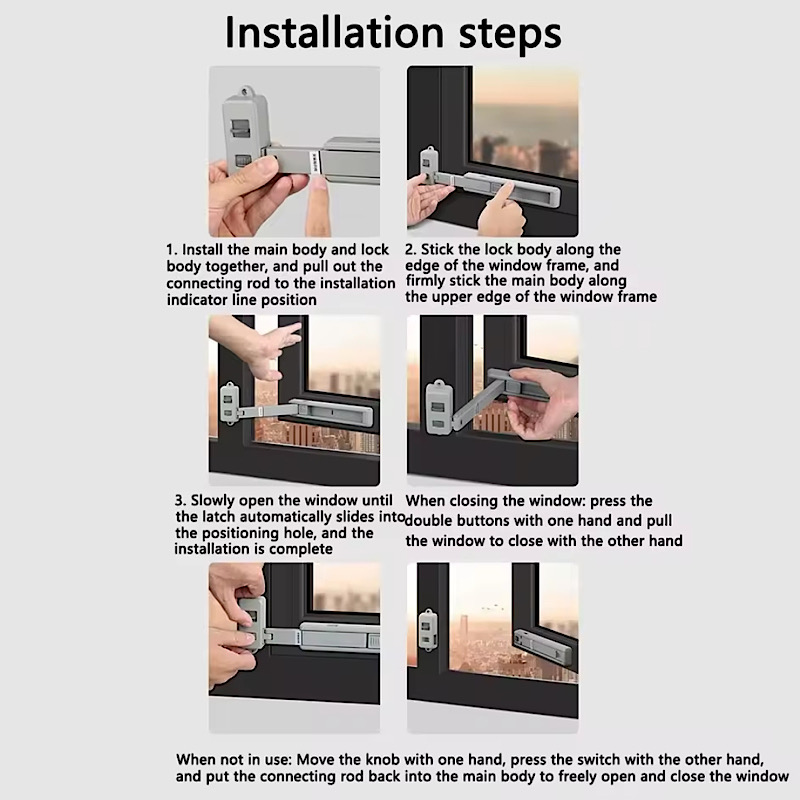 Installation steps

1. Install the main body and lock body together, and pull out the connecting rod to the installation indicator line position

2. Stick the lock body along the edge of the window frame, and firmly stick the main body along the upper edge of the window frame

3. Slowly open the window until the latch automatically slides into the positioning hole, and the installation is complete

When closing the window: press the double buttons with one hand and pull the window to close with the other hand

When not in use: Move the knob with one hand, press the switch with the other hand, and put the connecting rod back into the main body to freely open and close the window